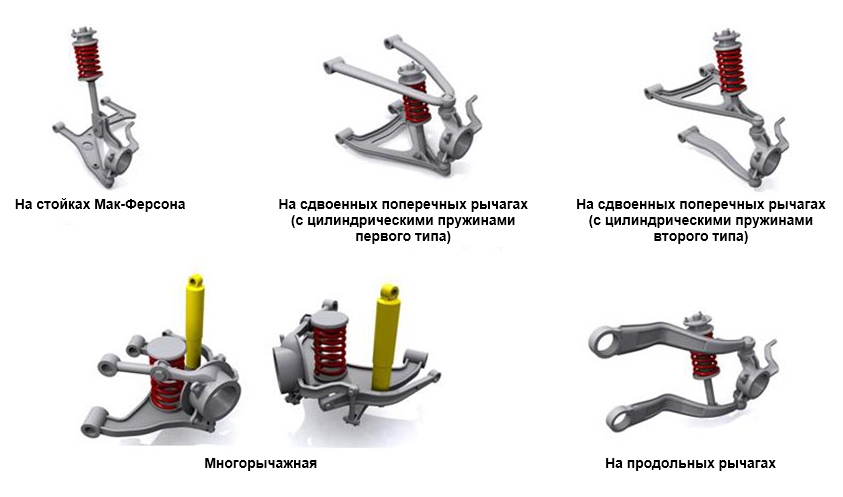 На стойках Мак-Ферсона

На сдвоенных поперечных рычагах (с цилиндрическими пружинами первого типа)

На сдвоенных поперечных рычагах (с цилиндрическими пружинами второго типа)

Многорычажная

На продольных рычагах