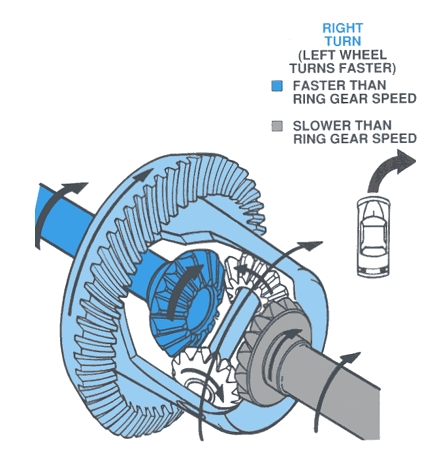 RIGHT TURN
(LEFT WHEEL TURNS FASTER)

FASTER THAN RING GEAR SPEED

SLOWER THAN RING GEAR SPEED