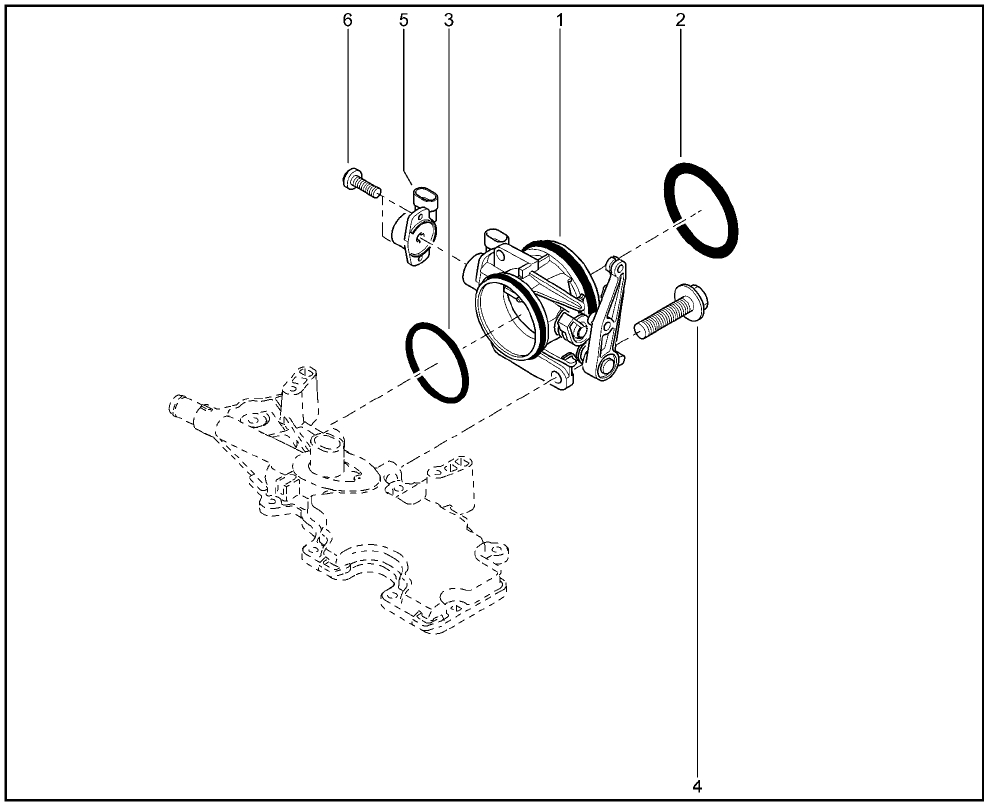 6
5
3
1
2
4