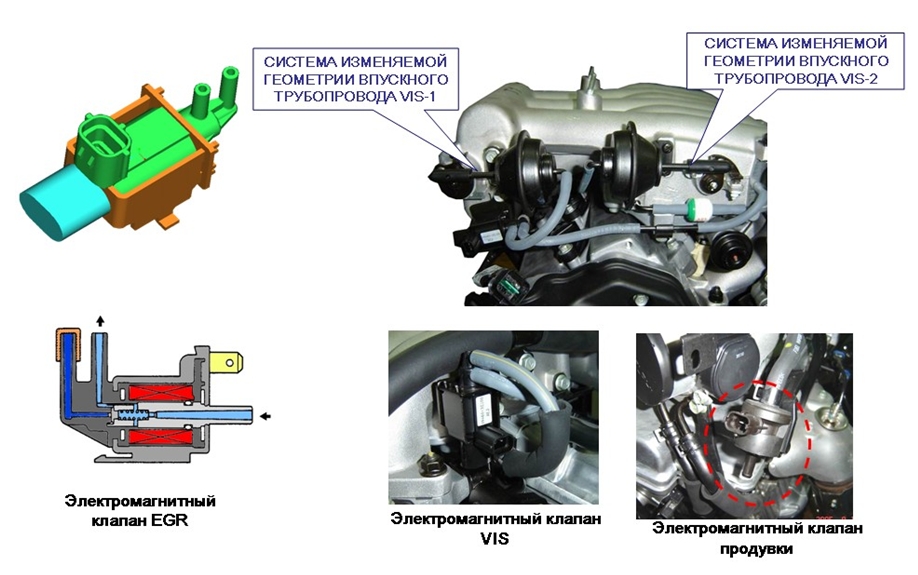 СИСТЕМА ИЗМЕНЯЕМОЙ ГЕОМЕТРИИ ВПУСКНОГО ТРУБОПРОВОДА VIS-1

СИСТЕМА ИЗМЕНЯЕМОЙ ГЕОМЕТРИИ ВПУСКНОГО ТРУБОПРОВОДА VIS-2

Электромагнитный клапан EGR

Электромагнитный клапан VIS

Электромагнитный клапан продувки