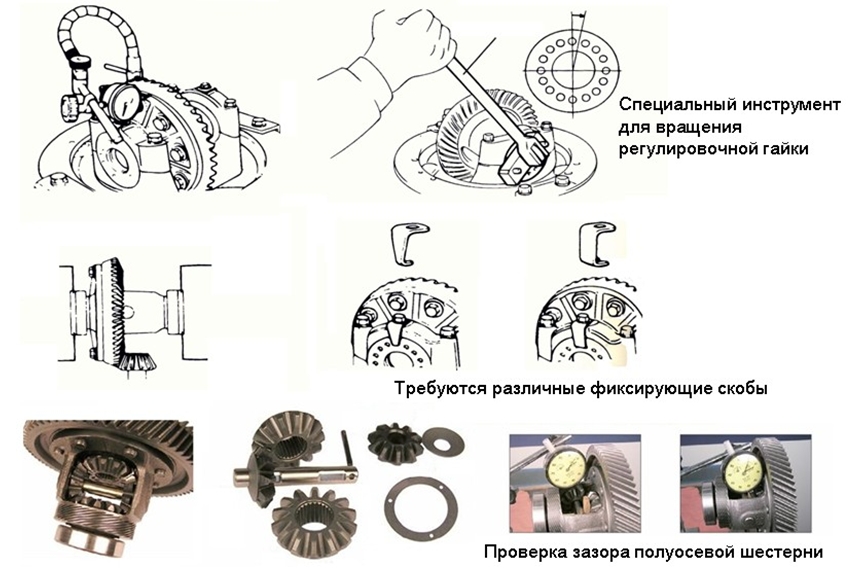 Специальный инструмент для вращения регулировочной гайки

Требуются различные фиксирующие скобы

Проверка зазора полуосевой шестерни