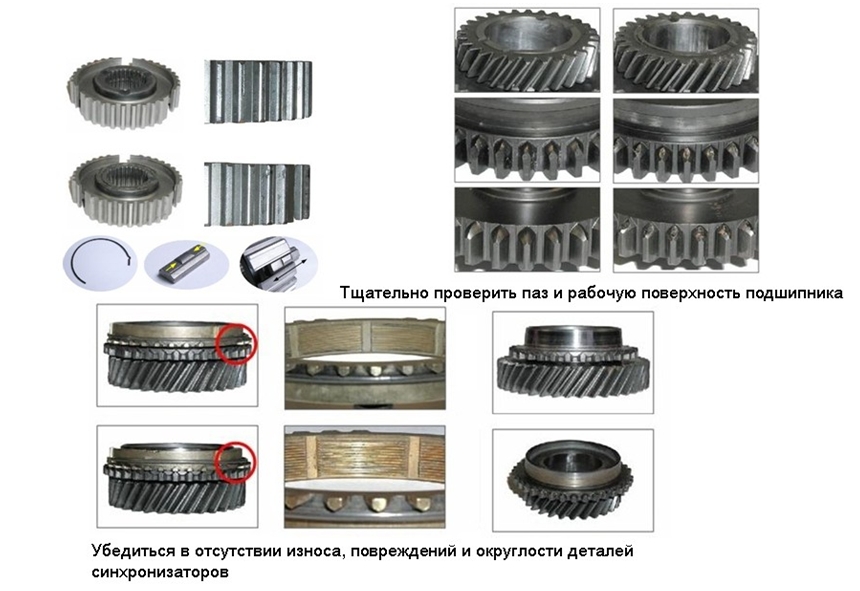 Тщательно проверить паз и рабочую поверхность подшипника

Убедиться в отсутствии износа, повреждений и округлости деталей синхронизаторов